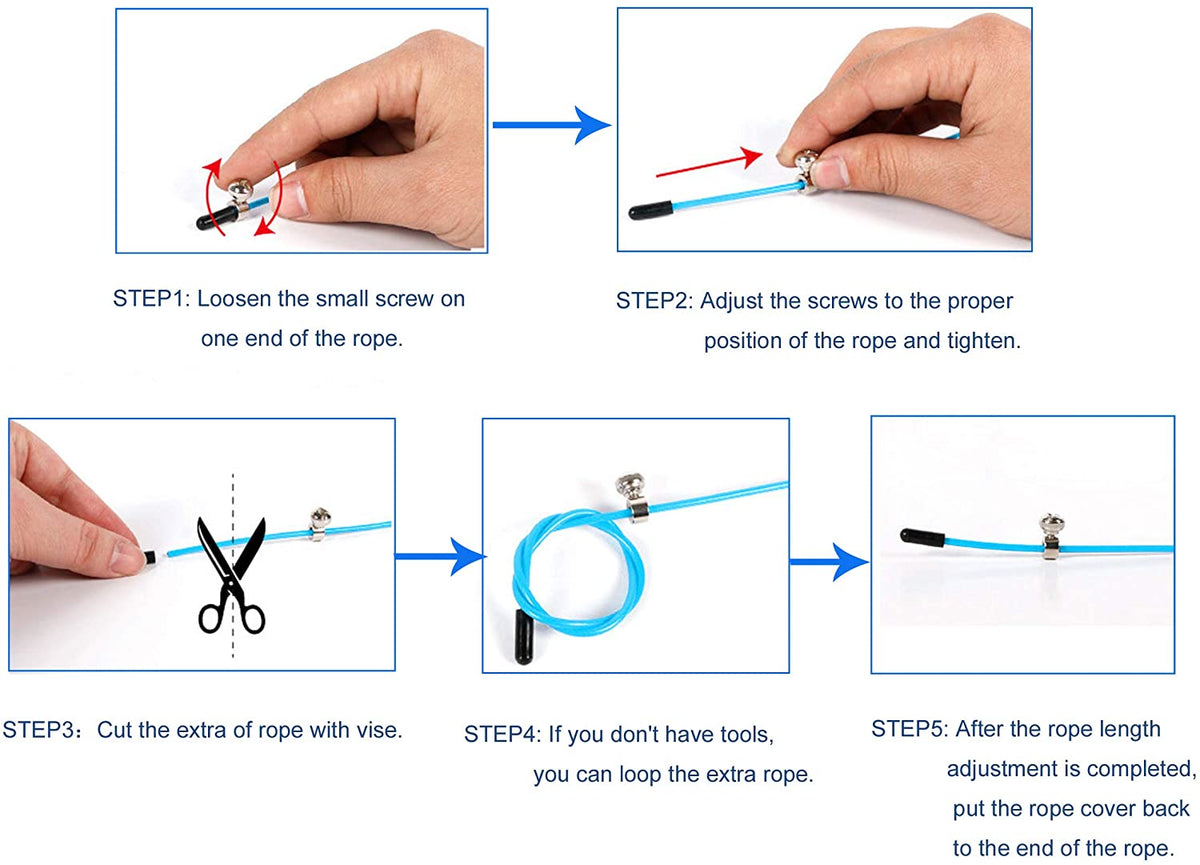 STEP1: Loosen the small screw on one end of the rope.

STEP2: Adjust the screws to the proper position of the rope and tighten.

STEP3：Cut the extra of rope with vise.

STEP4: If you don't have tools, you can loop the extra rope.

STEP5: After the rope length adjustment is completed, put the rope cover back to the end of the rope.